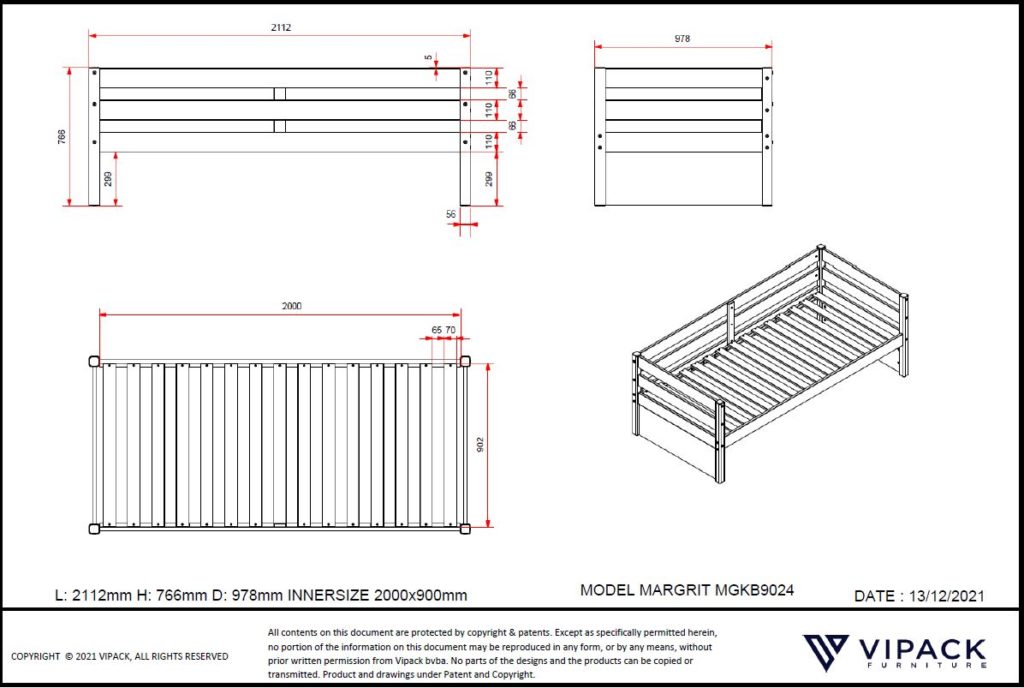 2112

5

110

66

110

66

110

766

299

299

56

978

2000

65 70

902

L: 2112mm H: 766mm D: 978mm INNERSIZE 2000x900mm

MODEL MARGRIT MGKB9024

DATE : 13/12/2021

COPYRIGHT © 2021 VIPACK, ALL RIGHTS RESERVED

All contents on this document are protected by copyright & patents. Except as specifically permitted herein, no portion of the information on this document may be reproduced in any form, or by any means, without prior written permission from Vipack bvba. No parts of the designs and the products can be copied or transmitted. Product and drawings under Patent and Copyright.

VIPACK FURNITURE